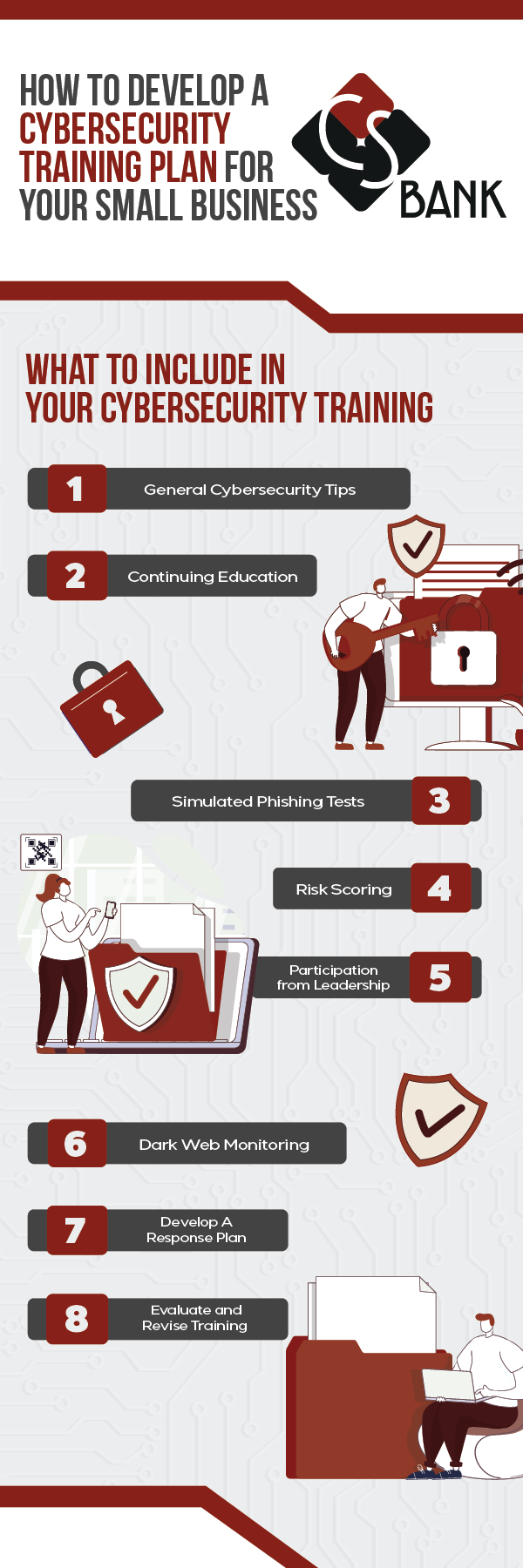 HOW TO DEVELOP A CYBERSECURITY TRAINING PLAN FOR YOUR SMALL BUSINESS

CS BANK

WHAT TO INCLUDE IN YOUR CYBERSECURITY TRAINING

1 General Cybersecurity Tips

2 Continuing Education

Simulated Phishing Tests 3

Risk Scoring 4

Participation from Leadership 5

6 Dark Web Monitoring

7 Develop A Response Plan

8 Evaluate and Revise Training