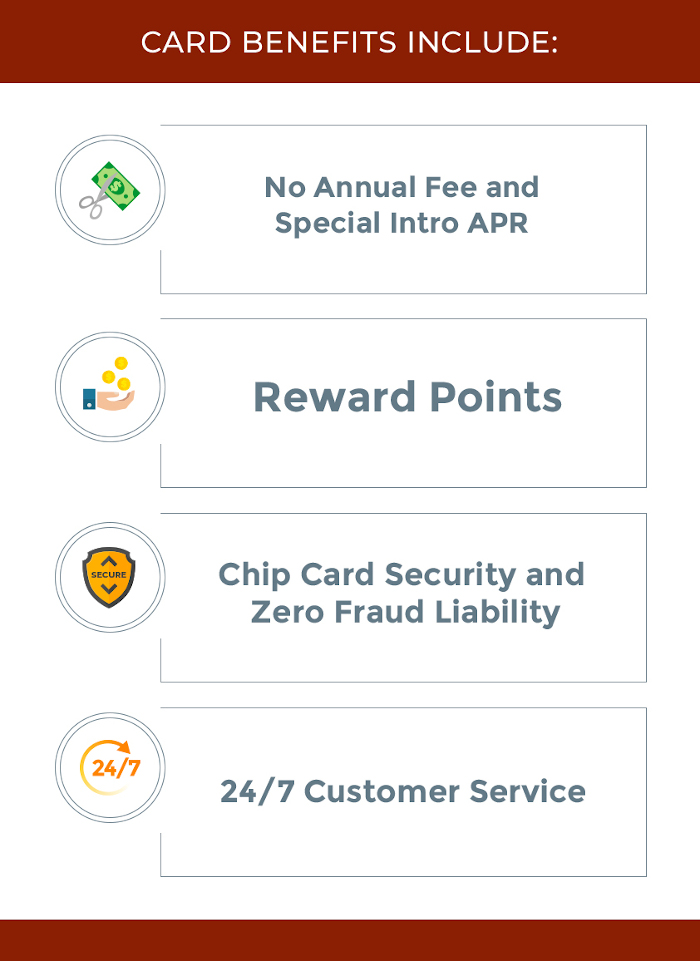 CARD BENEFITS INCLUDE:

No Annual Fee and Special Intro APR

Reward Points

SECURE

Chip Card Security and Zero Fraud Liability

24/7

24/7 Customer Service