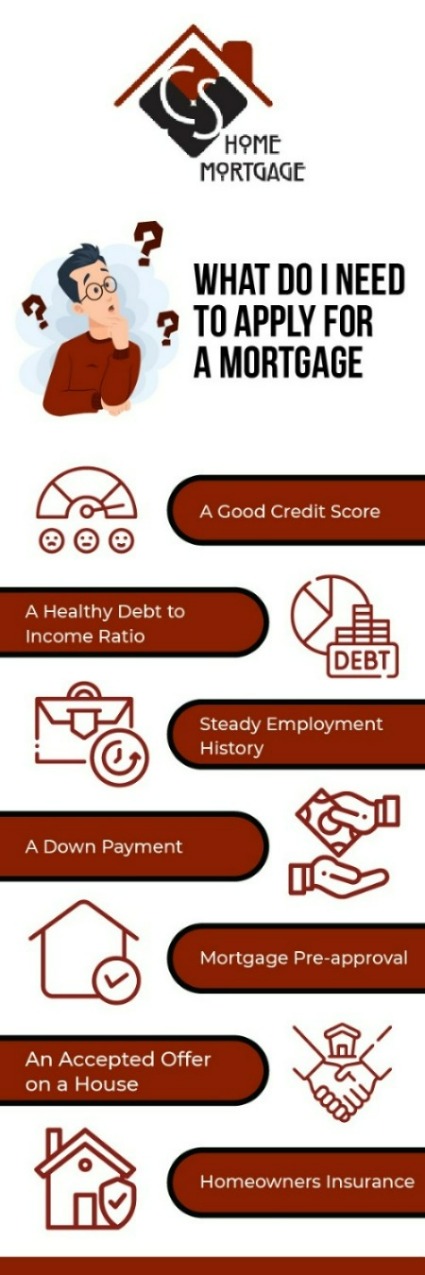 CS
HOME MORTGAGE

WHAT DO I NEED TO APPLY FOR A MORTGAGE

A Good Credit Score

A Healthy Debt to Income Ratio

DEBT

Steady Employment History

A Down Payment

Mortgage Pre-approval

An Accepted Offer on a House

Homeowners Insurance